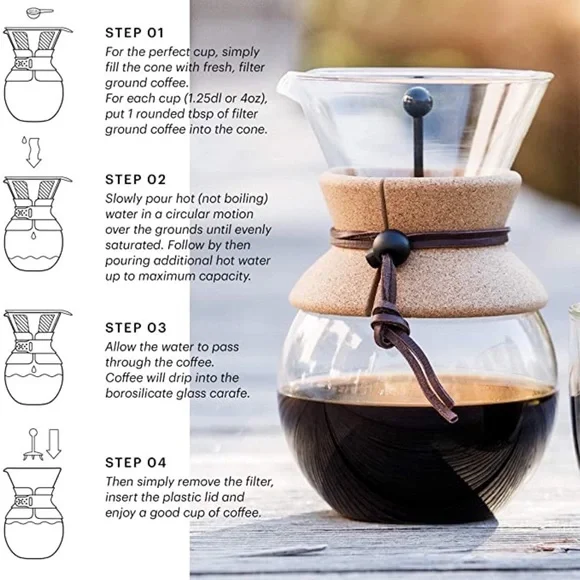 STEP 01
For the perfect cup, simply fill the cone with fresh, filter ground coffee.
For each cup (1.25dl or 4oz), put 1 rounded tbsp of filter ground coffee into the cone.

STEP 02
Slowly pour hot (not boiling) water in a circular motion over the grounds until evenly saturated. Follow by then pouring additional hot water up to maximum capacity.

STEP 03
Allow the water to pass through the coffee.
Coffee will drip into the borosilicate glass carafe.

STEP 04
Then simply remove the filter, insert the plastic lid and enjoy a good cup of coffee.